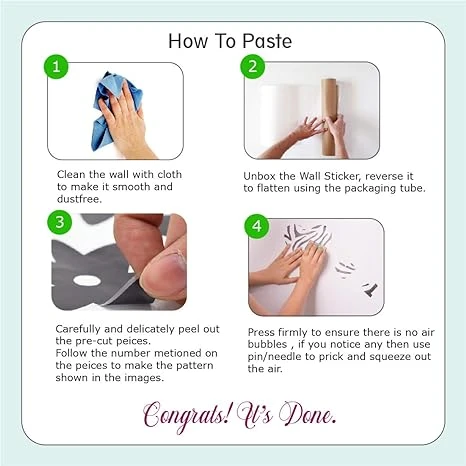 How To Paste

1

Clean the wall with cloth to make it smooth and dustfree.

2

Unbox the Wall Sticker, reverse it to flatten using the packaging tube.

3

Carefully and delicately peel out the pre-cut peices.
Follow the number metioned on the peices to make the pattern shown in the images.

4

Press firmly to ensure there is no air bubbles , if you notice any then use pin/needle to prick and squeeze out the air.

Congrats! It's Done.